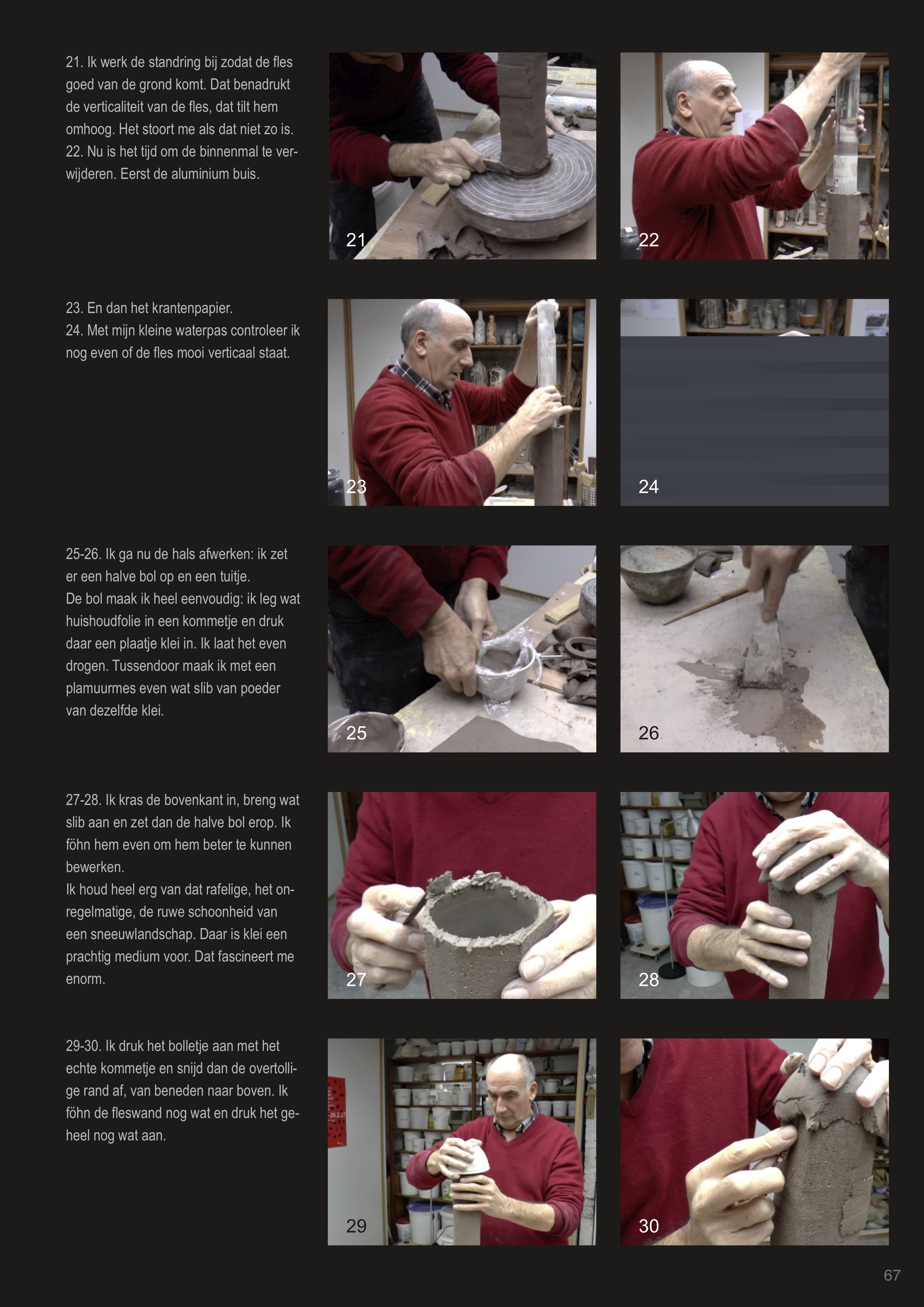 21. Ik werk de standring bij zodat de fles goed van de grond komt. Dat benadrukt de verticaliteit van de fles, dat tilt hem omhoog. Het stoort me als dat niet zo is.
22. Nu is het tijd om de binnenmal te verwijderen. Eerst de aluminium buis.

21

22

23. En dan het krantenpapier.
24. Met mijn kleine waterpas controleer ik nog even of de fles mooi verticaal staat.

23

24

25-26. Ik ga nu de hals afwerken: ik zet er een halve bol op en een tuitje.
De bol maak ik heel eenvoudig: ik leg wat huishoudfolie in een kommetje en druk daar een plaatje klei in. Ik laat het even drogen. Tussendoor maak ik met een plamuurmes even wat slib van poeder van dezelfde klei.

25

26

27-28. Ik kras de bovenkant in, breng wat slib aan en zet dan de halve bol erop. Ik föhn hem even om hem beter te kunnen bewerken.
Ik houd heel erg van dat rafelige, het onregelmatige, de ruwe schoonheid van een sneeuwlandschap. Daar is klei een prachtig medium voor. Dat fascineert me enorm.

27

28

29-30. Ik druk het bolletje aan met het echte kommetje en snijd dan de overtollige rand af, van beneden naar boven. Ik föhn de fleswand nog wat en druk het geheel nog wat aan.

29

30

67