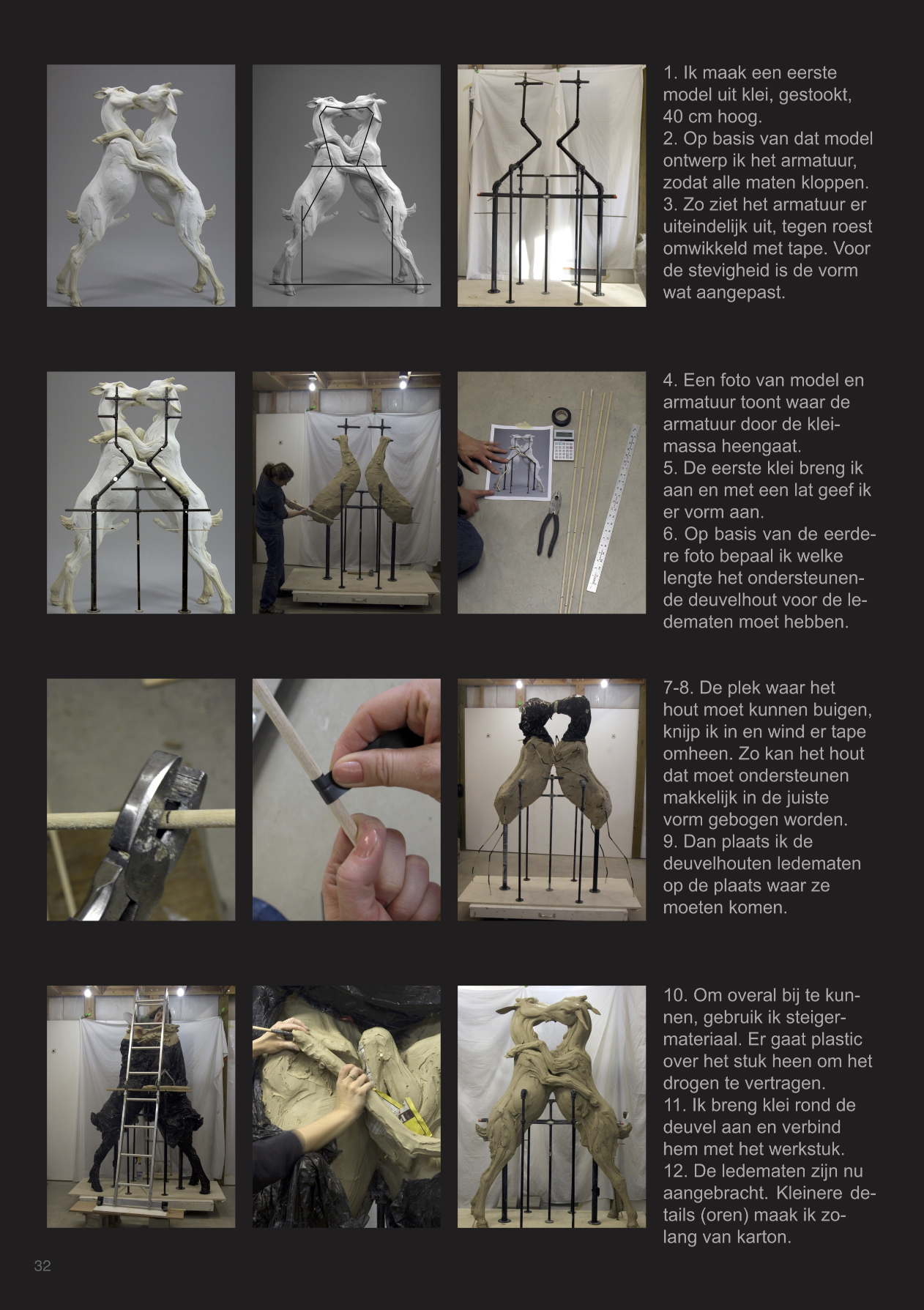 1. Ik maak een eerste model uit klei, gestookt, 40 cm hoog.
2. Op basis van dat model ontwerp ik het armatuur, zodat alle maten kloppen.
3. Zo ziet het armatuur er uiteindelijk uit, tegen roest omwikkeld met tape. Voor de stevigheid is de vorm wat aangepast.

4. Een foto van model en armatuur toont waar de armatuur door de kleimassa heengaat.
5. De eerste klei breng ik aan en met een lat geef ik er vorm aan.
6. Op basis van de eerdere foto bepaal ik welke lengte het ondersteunende deuvelhout voor de ledematen moet hebben.

7-8. De plek waar het hout moet kunnen buigen, knijp ik in en wind er tape omheen. Zo kan het hout dat moet ondersteunen makkelijk in de juiste vorm gebogen worden.
9. Dan plaats ik de deuvelhouten ledematen op de plaats waar ze moeten komen.

10. Om overal bij te kunnen, gebruik ik steigermateriaal. Er gaat plastic over het stuk heen om het drogen te vertragen.
11. Ik breng klei rond de deuvel aan en verbind hem met het werkstuk.
12. De ledematen zijn nu aangebracht. Kleinere details (oren) maak ik zolang van karton.

32